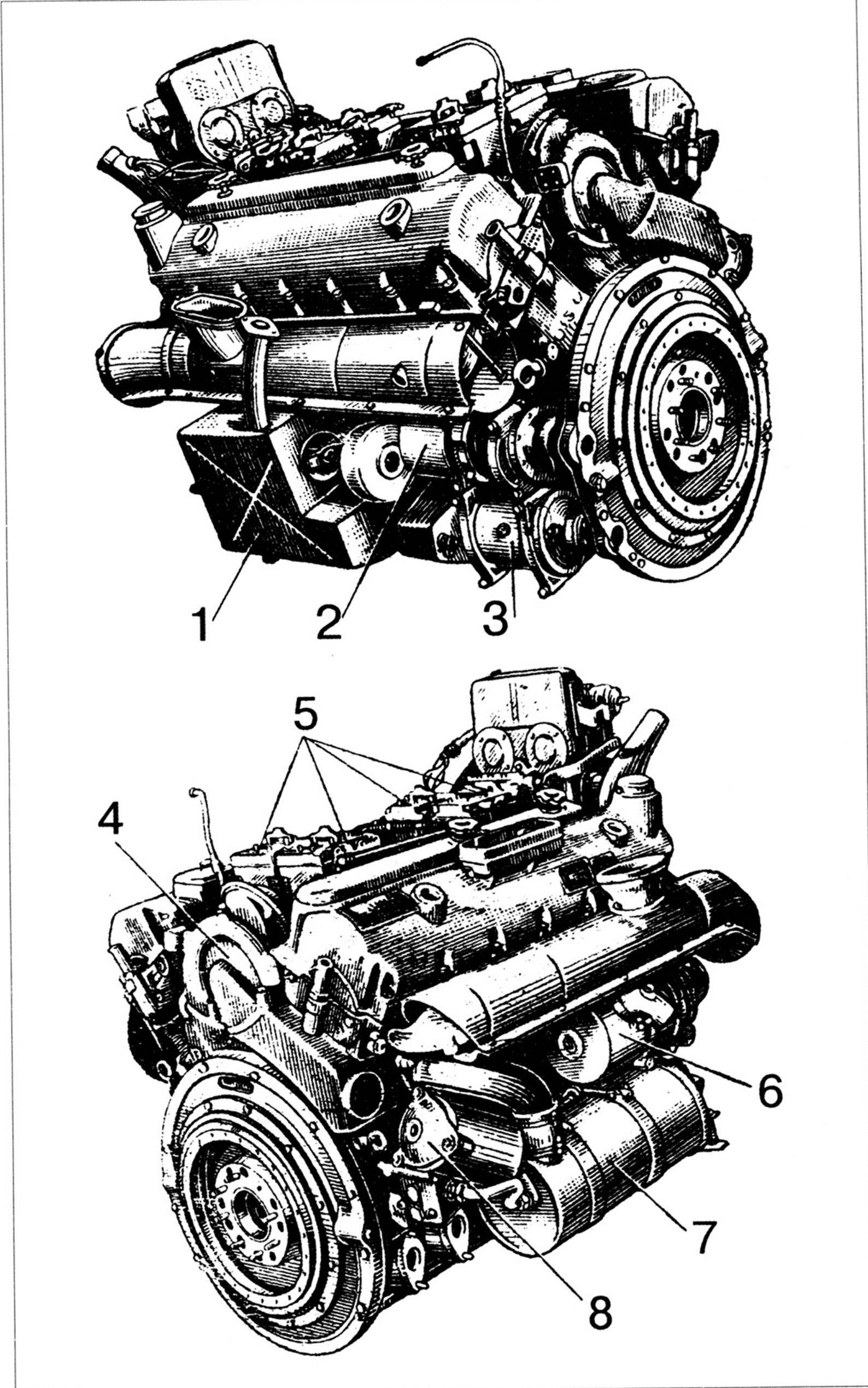 1
2
3
5
4
6
7
8